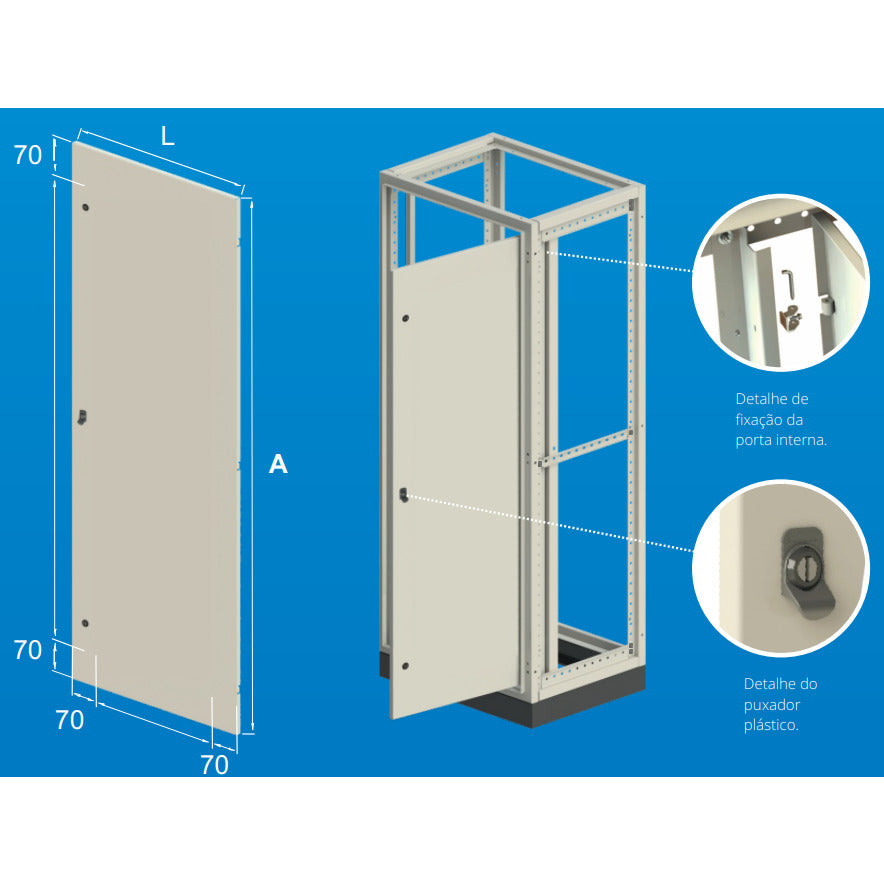 70

L

A

70

70

70

Detalhe de fixação da porta interna.

Detalhe do puxador plástico.