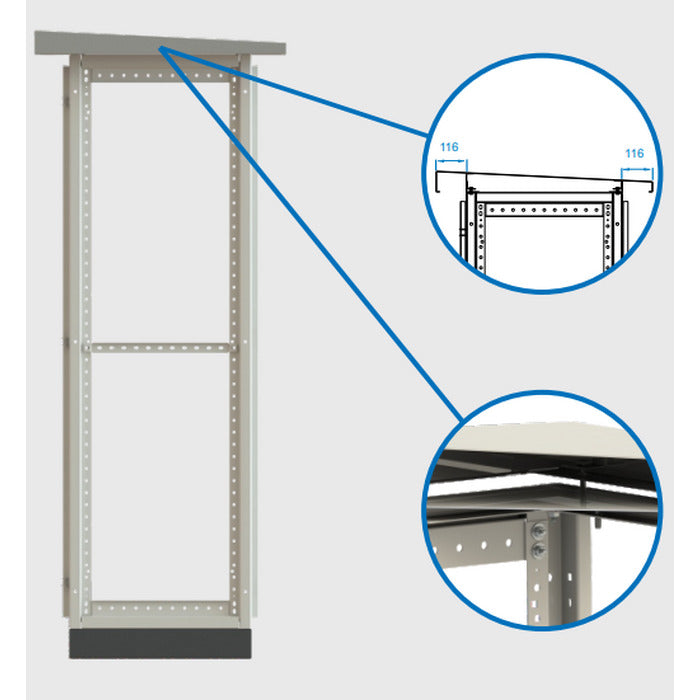 116

116